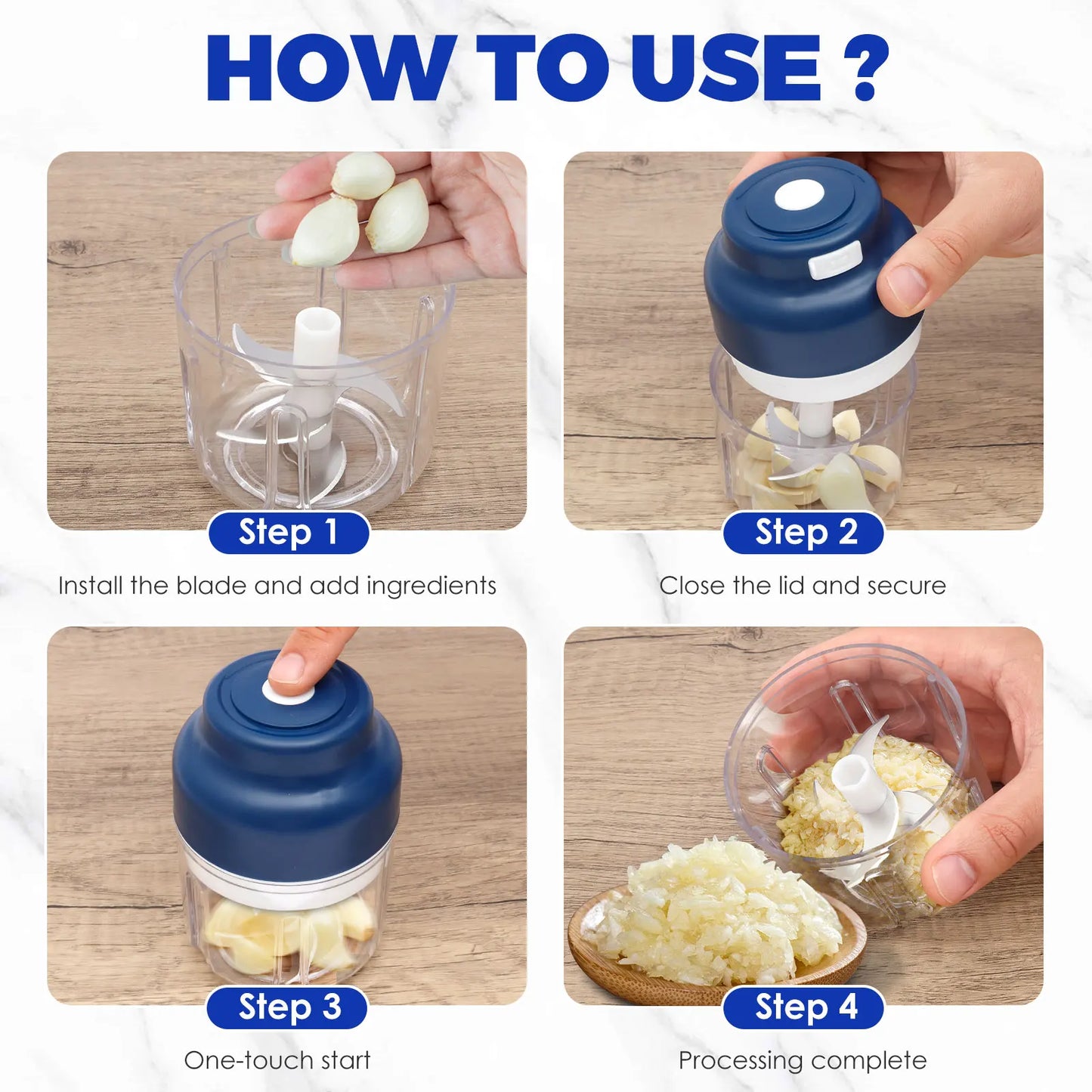 HOW TO USE ?

Step 1

Install the blade and add ingredients

Step 2

Close the lid and secure

Step 3

One-touch start

Step 4

Processing complete